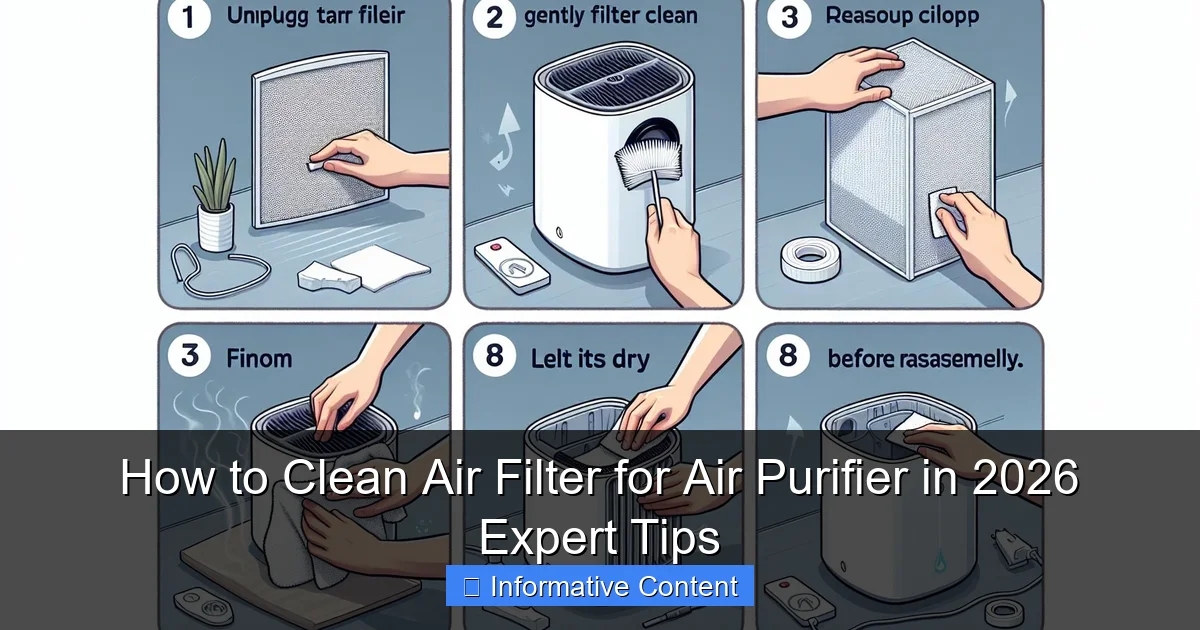 1 Uniplugg tarr fileir

2 gently filter clean

3 Reasoup cilopp

3 Finom

8 Lelt its dry

8 before rasasemelly.

How to Clean Air Filter for Air Purifier in 2026 Expert Tips

 Informative Content